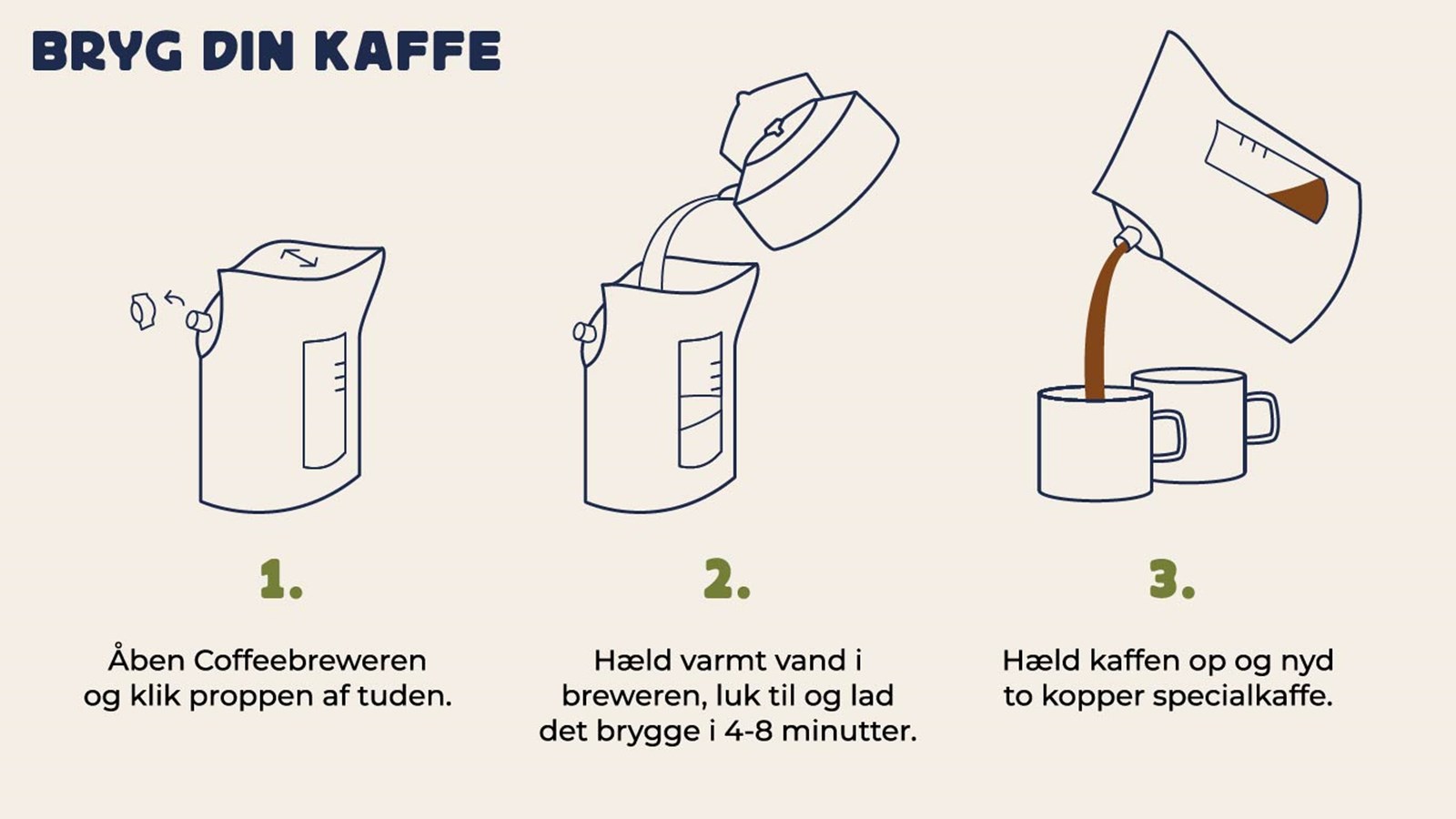 BRYG DIN KAFFE

1.

Åben Coffeebreweren og klik proppen af tuden.

2.

Hæld varmt vand i breweren, luk til og lad det brygge i 4-8 minutter.

3.

Hæld kaffen op og nyd to kopper specialkaffe.