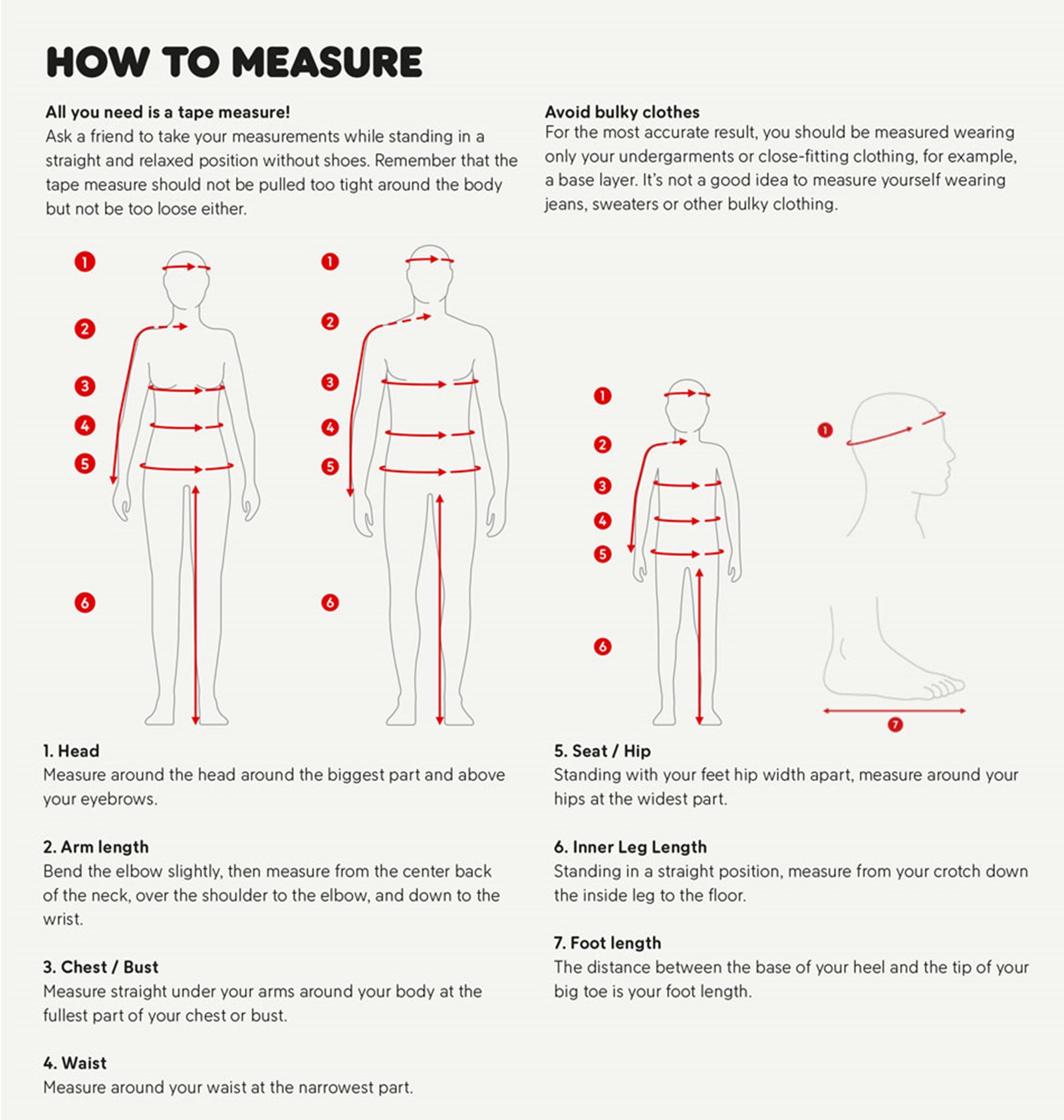 HOW TO MEASURE

All you need is a tape measure!
Ask a friend to take your measurements while standing in a straight and relaxed position without shoes. Remember that the tape measure should not be pulled too tight around the body but not be too loose either.

Avoid bulky clothes
For the most accurate result, you should be measured wearing only your undergarments or close-fitting clothing, for example, a base layer. It's not a good idea to measure yourself wearing jeans, sweaters or other bulky clothing.

1
2
3
4
5
6

1
2
3
4
5
6

1
2
3
4
5
6

1

7

1. Head
Measure around the head around the biggest part and above your eyebrows.

2. Arm length
Bend the elbow slightly, then measure from the center back of the neck, over the shoulder to the elbow, and down to the wrist.

3. Chest / Bust
Measure straight under your arms around your body at the fullest part of your chest or bust.

4. Waist
Measure around your waist at the narrowest part.

5. Seat / Hip
Standing with your feet hip width apart, measure around your hips at the widest part.

6. Inner Leg Length
Standing in a straight position, measure from your crotch down the inside leg to the floor.

7. Foot length
The distance between the base of your heel and the tip of your big toe is your foot length.