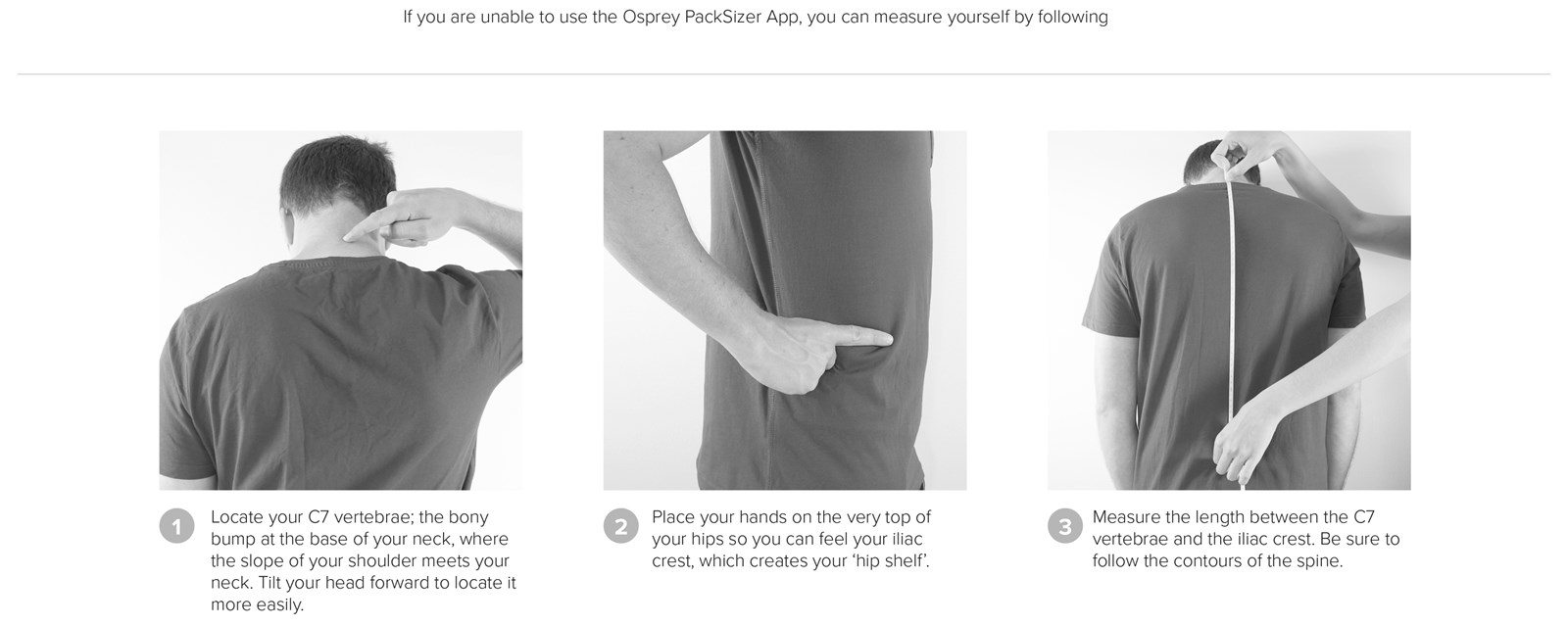 If you are unable to use the Osprey PackSizer App, you can measure yourself by following

1 Locate your C7 vertebrae; the bony bump at the base of your neck, where the slope of your shoulder meets your neck. Tilt your head forward to locate it more easily.

2 Place your hands on the very top of your hips so you can feel your iliac crest, which creates your 'hip shelf'.

3 Measure the length between the C7 vertebrae and the iliac crest. Be sure to follow the contours of the spine.